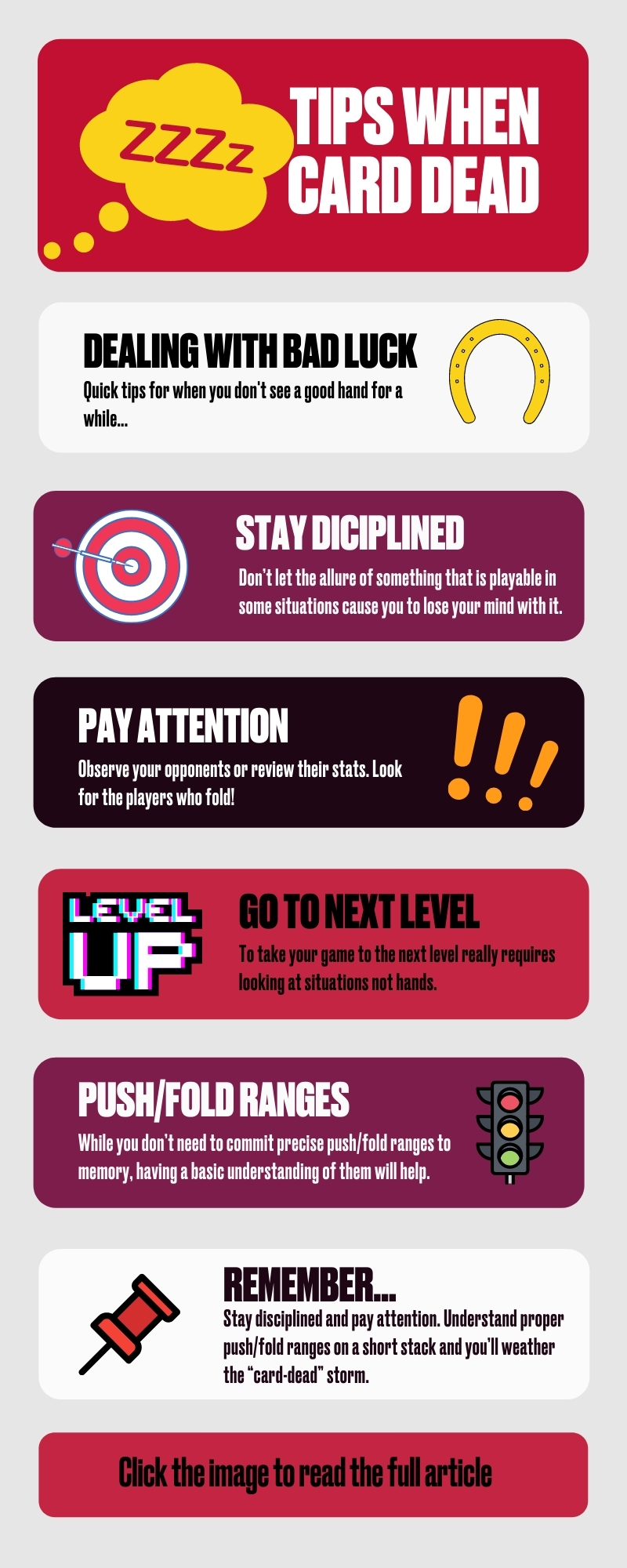 ZZZz

TIPS WHEN CARD DEAD

DEALING WITH BAD LUCK
Quick tips for when you don't see a good hand for a while...

STAY DICIPLINED
Don't let the allure of something that is playable in some situations cause you to lose your mind with it.

PAY ATTENTION
Observe your opponents or review their stats. Look for the players who fold!

LEVEL UP

GO TO NEXT LEVEL
To take your game to the next level really requires looking at situations not hands.

PUSH/FOLD RANGES
While you don't need to commit precise push/fold ranges to memory, having a basic understanding of them will help.

REMEMBER...
Stay disciplined and pay attention. Understand proper push/fold ranges on a short stack and you'll weather the "card-dead" storm.

Click the image to read the full article